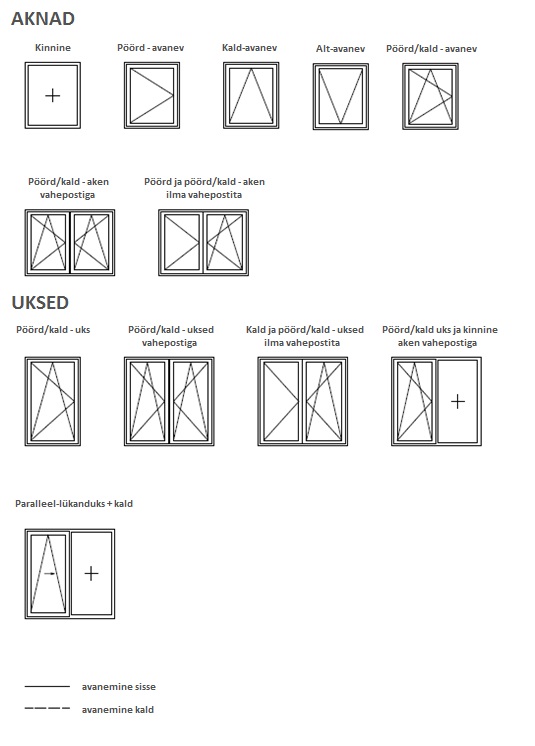 AKNAD

Kinnine

Pöörd - avanev

Kald-avanev

Alt-avanev

Pöörd/kald - avanev

Pöörd/kald - aken vahepostiga

Pöörd ja pöörd/kald - aken ilma vahepostita

UKSED

Pöörd/kald - uks

Pöörd/kald - uksed vahepostiga

Kald ja pöörd/kald - uksed ilma vahepostita

Pöörd/kald uks ja kinnine aken vahepostiga

Paralleel-lükanduks + kald

avanemine sisse

avanemine kald